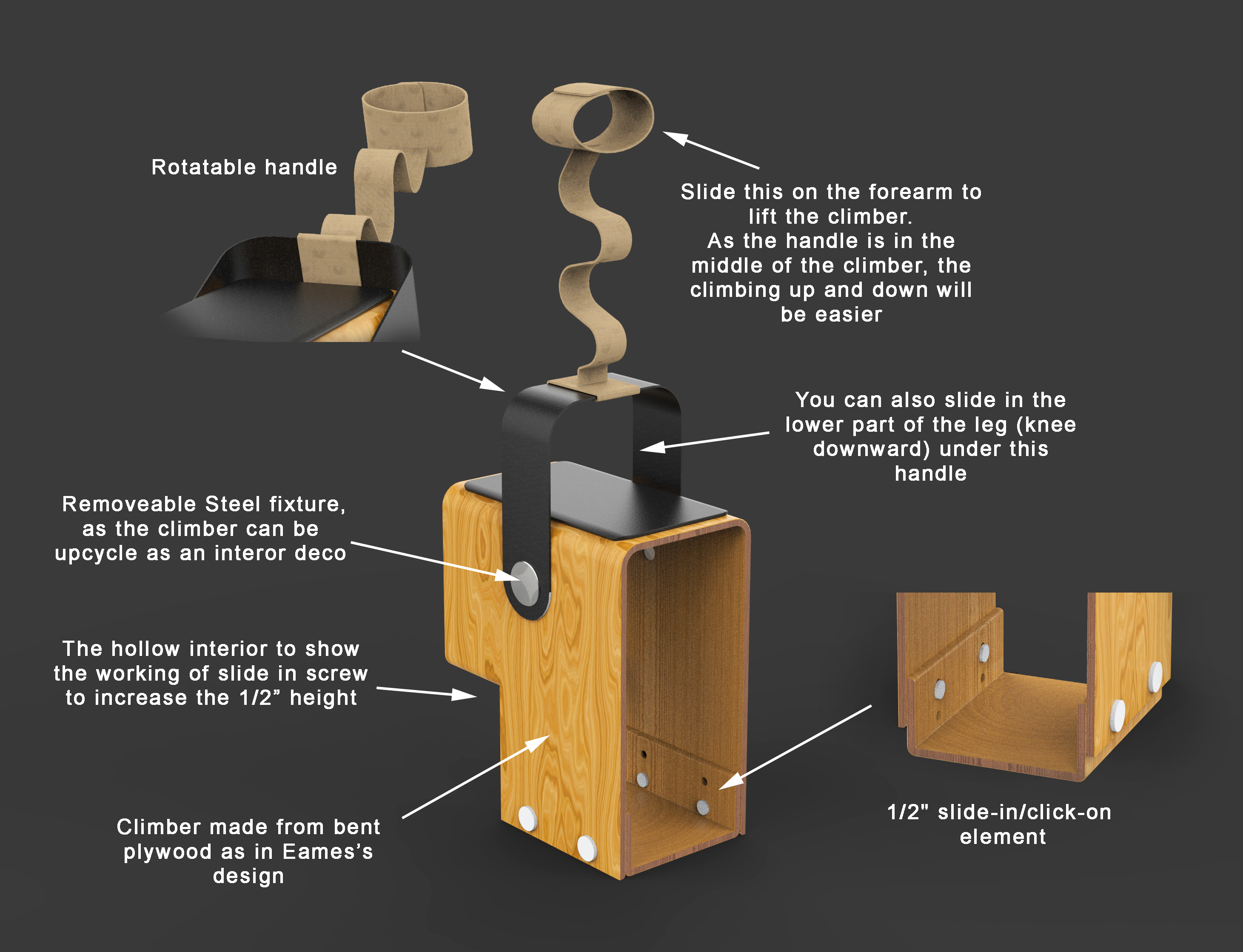 Rotatable handle

Slide this on the forearm to lift the climber.
As the handle is in the middle of the climber, the climbing up and down will be easier

You can also slide in the lower part of the leg (knee downward) under this handle

Removeable Steel fixture, as the climber can be upcycle as an interor deco

The hollow interior to show the working of slide in screw to increase the 1/2” height

Climber made from bent plywood as in Eames’s design

1/2" slide-in/click-on element