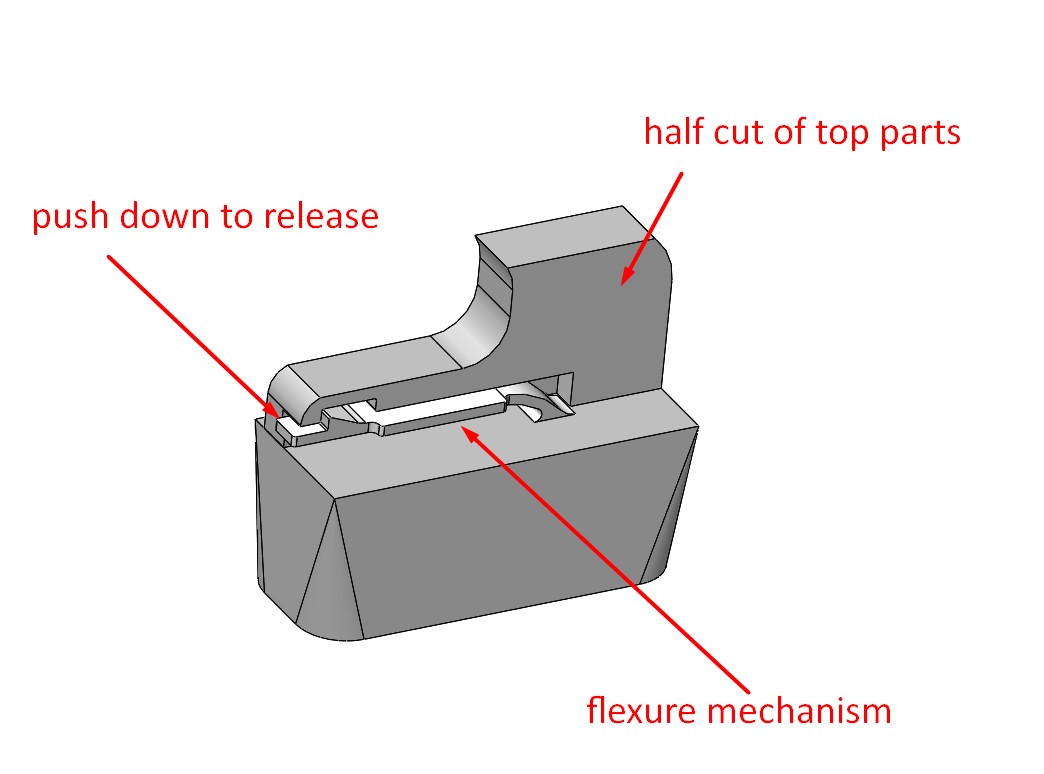 half cut of top parts

push down to release

flexure mechanism