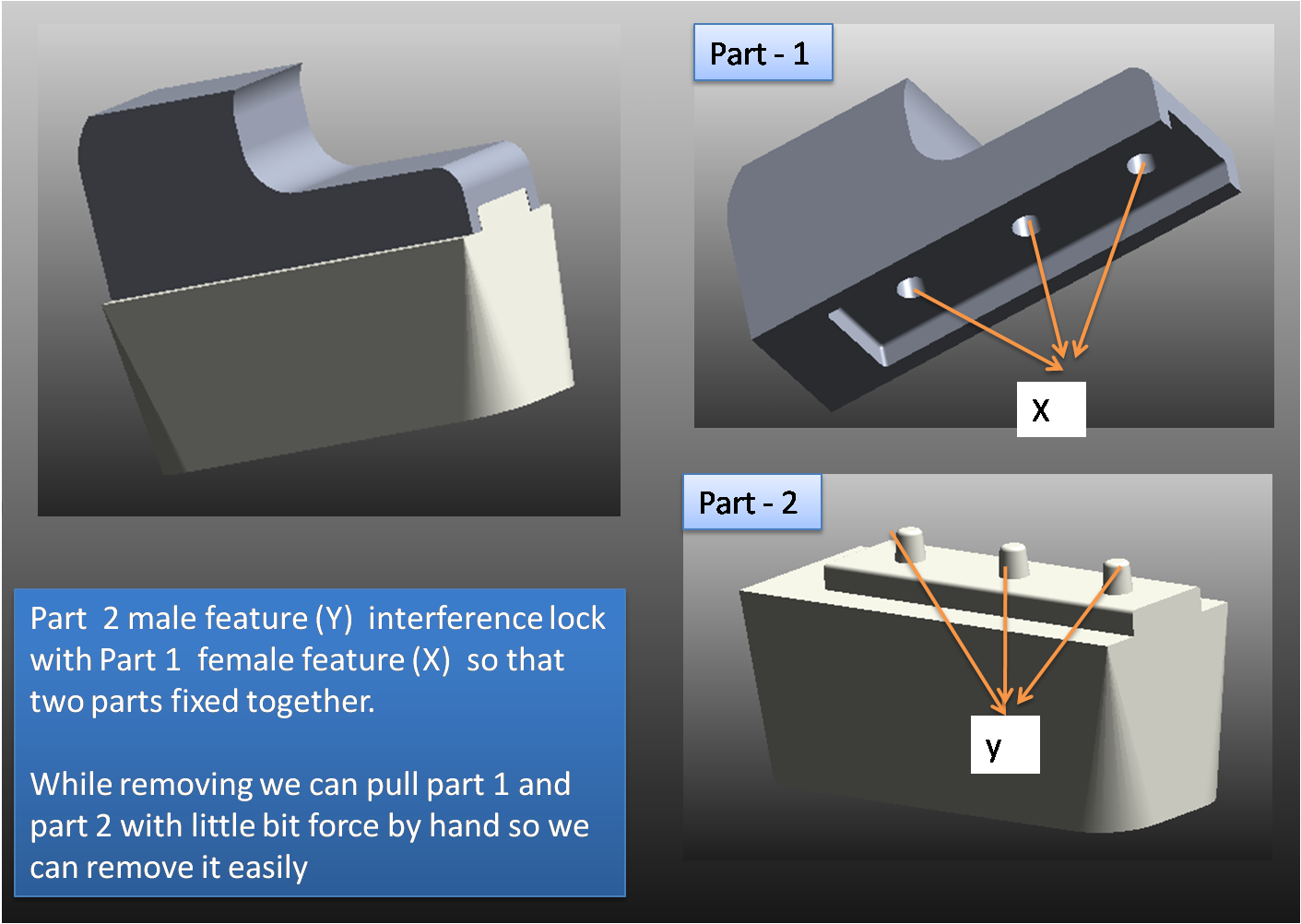 Part - 1

X

Part - 2

y

Part 2 male feature (Y) interference lock with Part 1 female feature (X) so that two parts fixed together.

While removing we can pull part 1 and part 2 with little bit force by hand so we can remove it easily