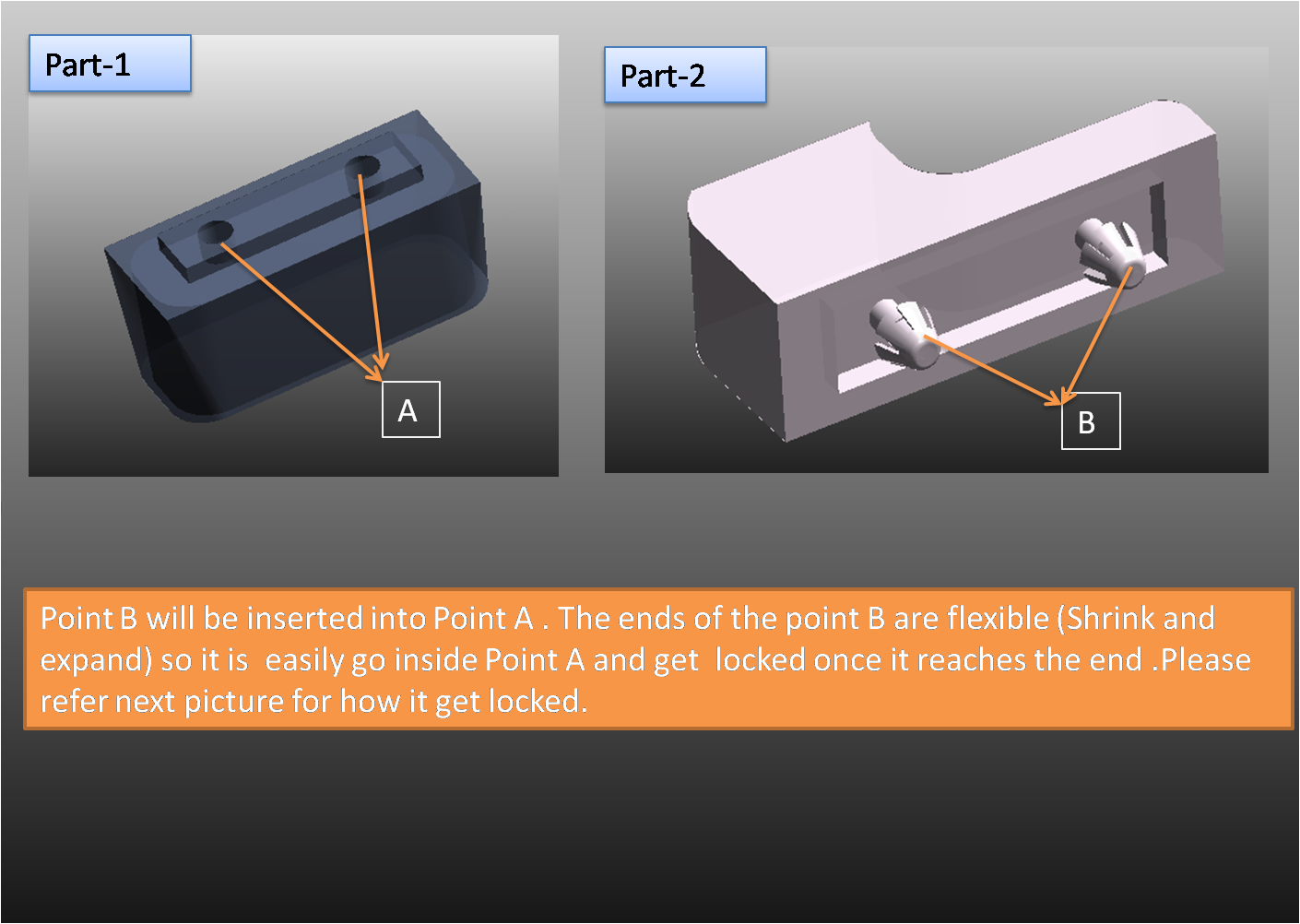 Part-1

A

Part-2

B

Point B will be inserted into Point A . The ends of the point B are flexible (Shrink and expand) so it is easily go inside Point A and get locked once it reaches the end .Please refer next picture for how it get locked.