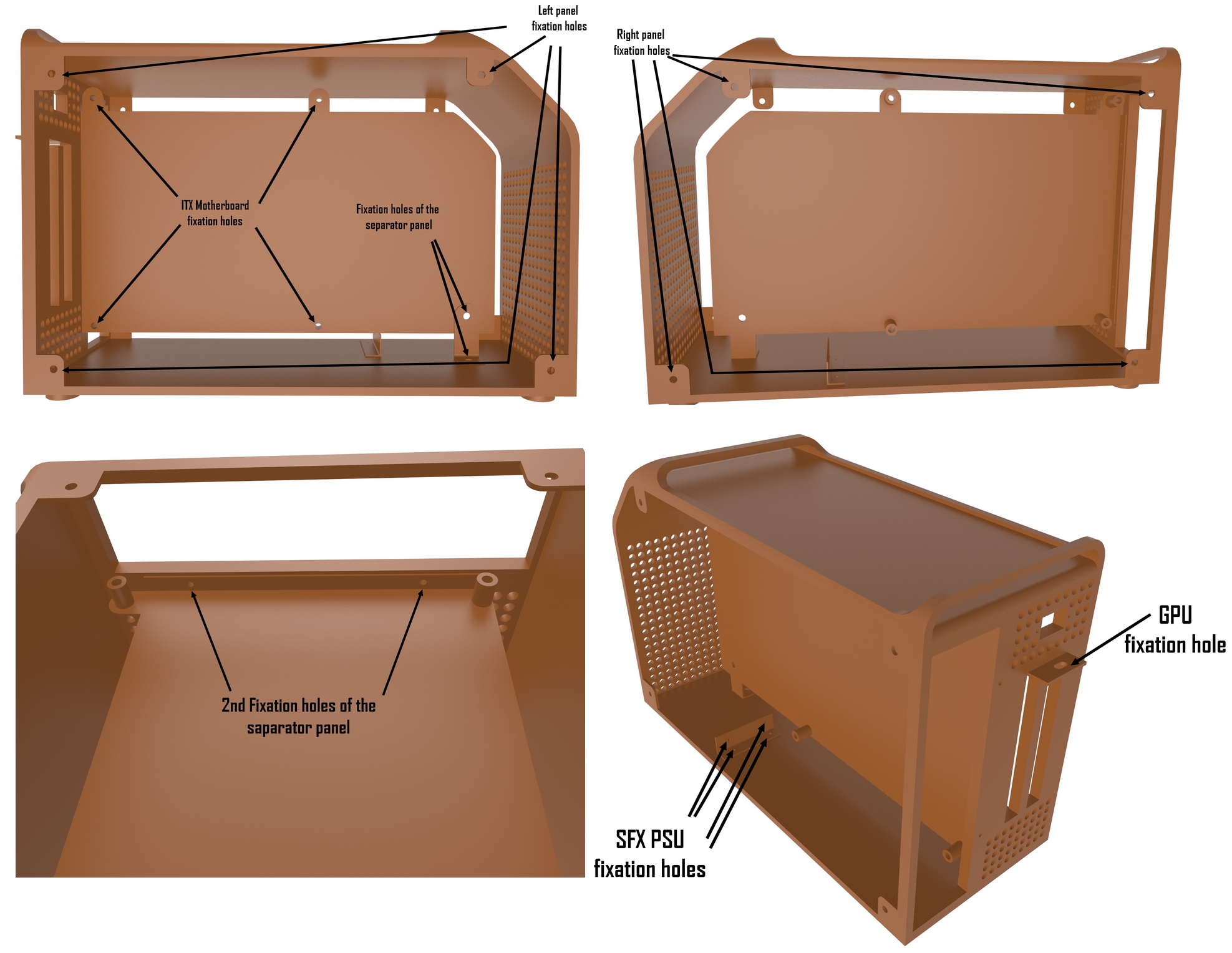 Left panel fixation holes

Right panel fixation holes

ITX Motherboard fixation holes

Fixation holes of the separator panel

2nd Fixation holes of the saparator panel

GPU fixation hole

SFX PSU fixation holes